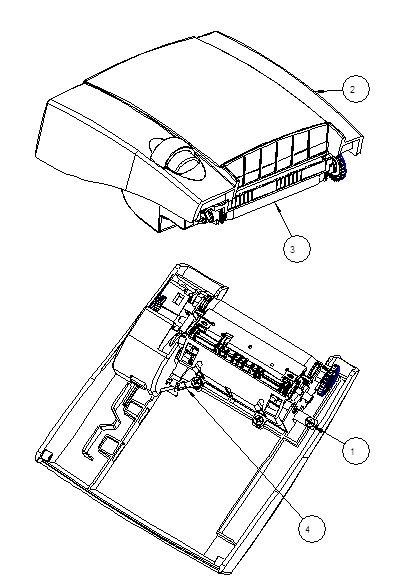 2

3

1

4